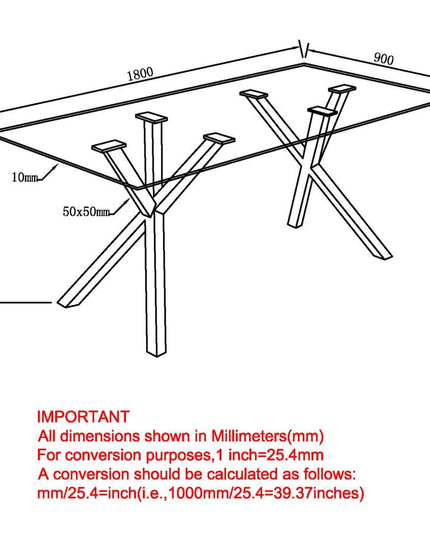 1800

900

10mm

50x50mm

IMPORTANT
All dimensions shown in Millimeters(mm)
For conversion purposes,1 inch=25.4mm
A conversion should be calculated as follows:
mm/25.4=inch(i.e.,1000mm/25.4=39.37inches)